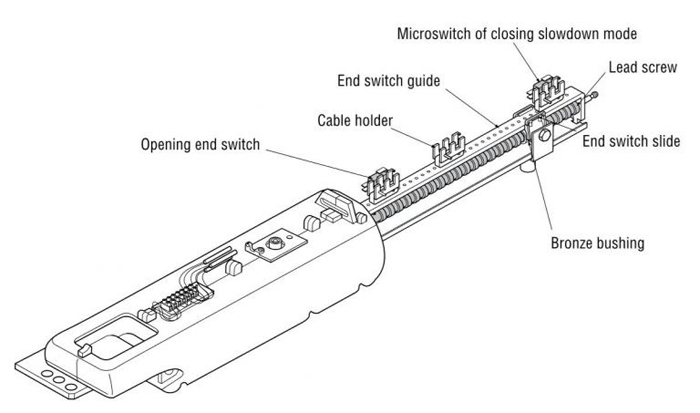 Microswitch of closing slowdown mode
Lead screw
End switch guide
Cable holder
Opening end switch
End switch slide
Bronze bushing